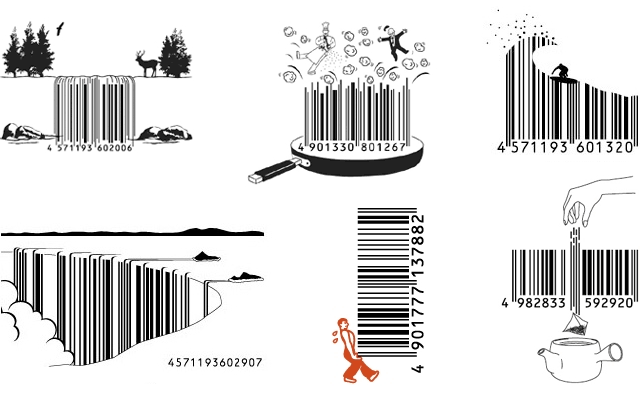 4 571193 602006

4 901330 801267

4 571193 601320

4571193602907

4 901777 137882

4 982833 592920