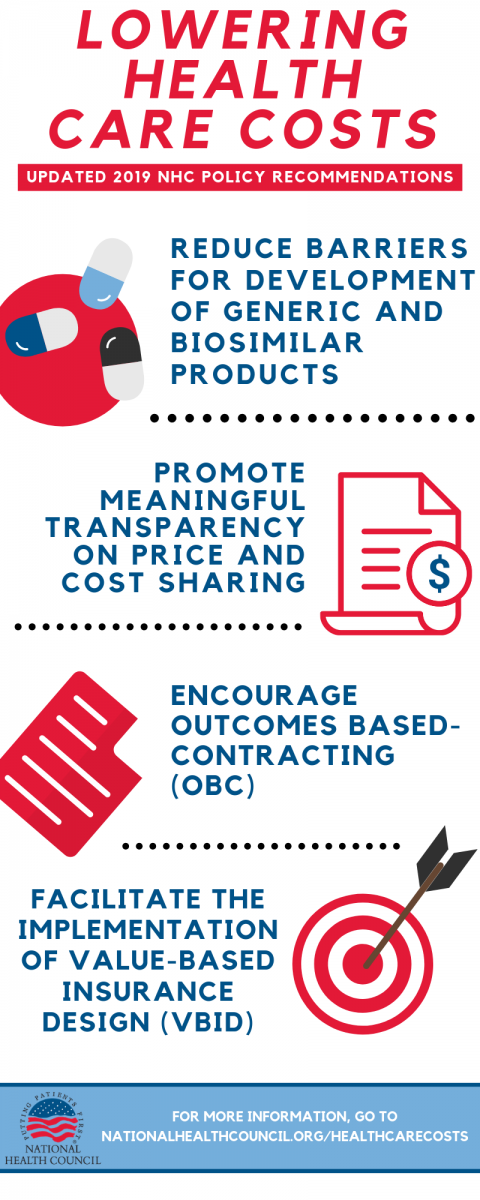 LOWERING HEALTH CARE COSTS

UPDATED 2019 NHC POLICY RECOMMENDATIONS

REDUCE BARRIERS FOR DEVELOPMENT OF GENERIC AND BIOSIMILAR PRODUCTS

PROMOTE MEANINGFUL TRANSPARENCY ON PRICE AND COST SHARING

$

ENCOURAGE OUTCOMES BASED-CONTRACTING (OBC)

FACILITATE THE IMPLEMENTATION OF VALUE-BASED INSURANCE DESIGN (VBID)

PUTTING PATIENTS FIRST
NATIONAL HEALTH COUNCIL

FOR MORE INFORMATION, GO TO NATIONALHEALTHCOUNCIL.ORG/HEALTHCARECOSTS