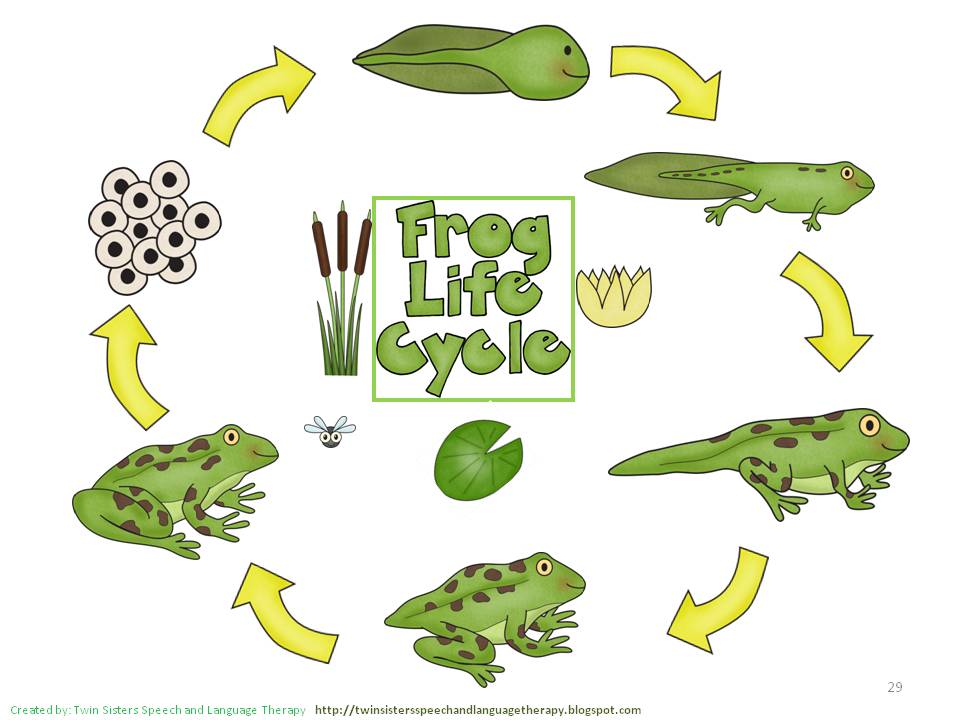 Frog Life Cycle

29

Created by: Twin Sisters Speech and Language Therapy http://twinsistersspeechandlanguagetherapy.blogspot.com