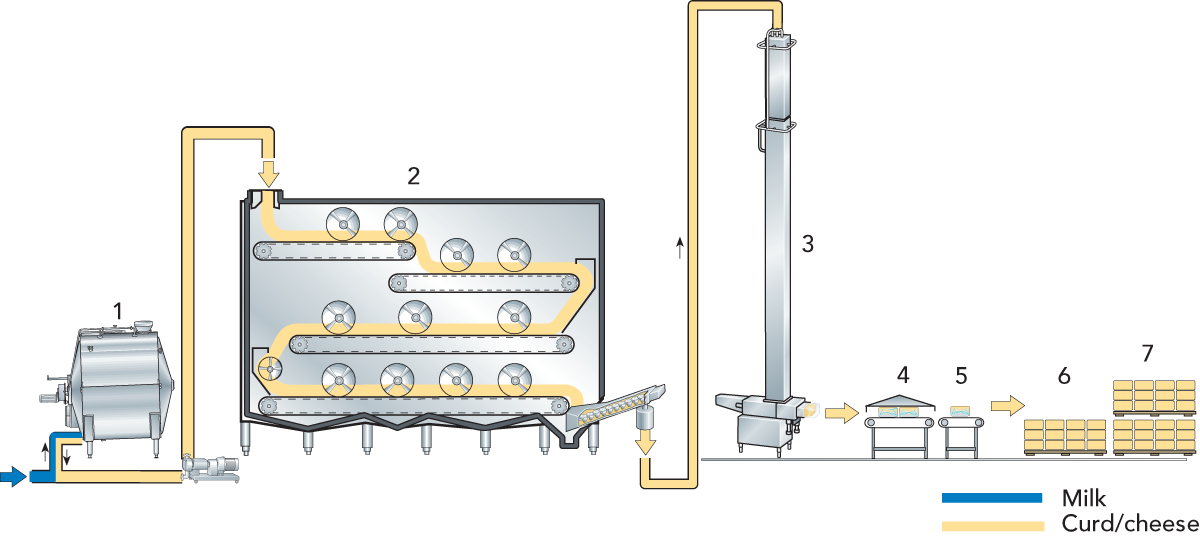 1

2

3

4

5

6

7

Milk

Curd/cheese