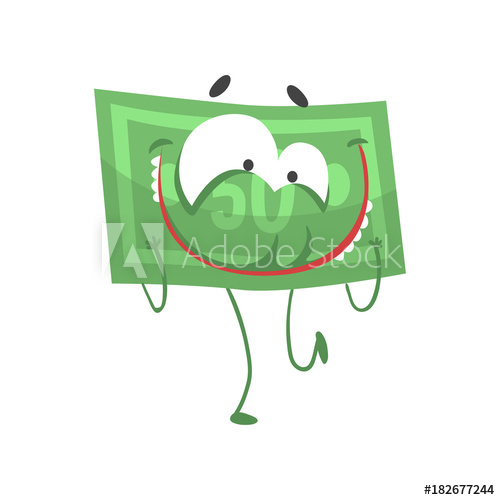 50

Adobe Stock

#182677244