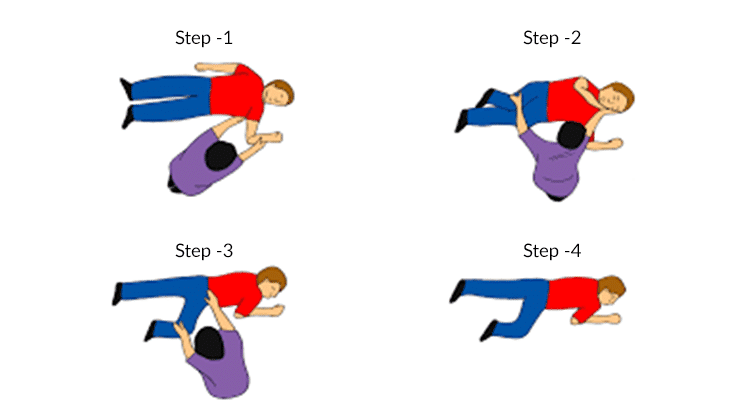 Step -1

Step -2

Step -3

Step -4