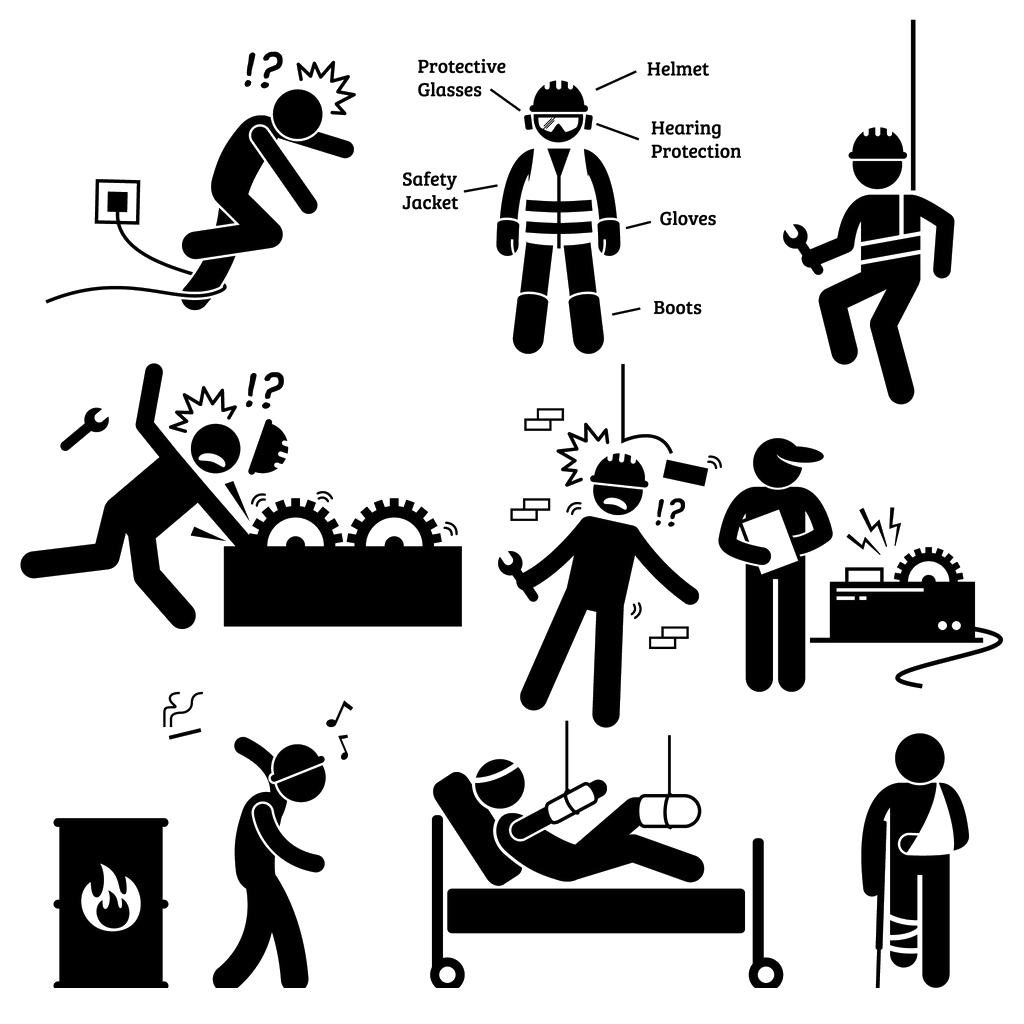 !?

Protective Glasses

Helmet

Hearing Protection

Safety Jacket

Gloves

Boots

!?

!?