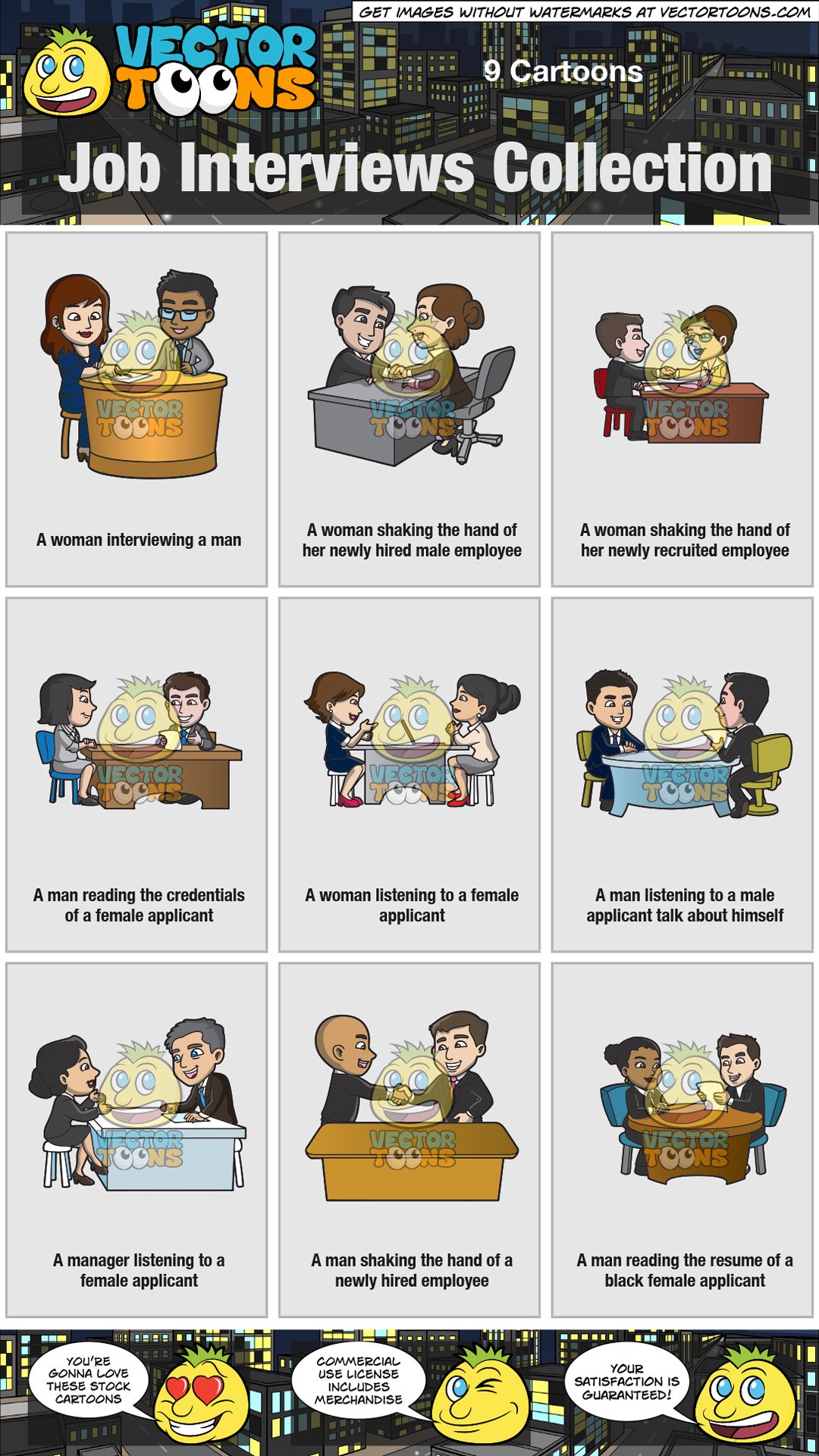 GET IMAGES WITHOUT WATERMARKS AT VECTORTOONS.COM

VECTOR TOONS

9 Cartoons

Job Interviews Collection

VECTOR TOONS

A woman interviewing a man

VECTOR TOONS

A woman shaking the hand of her newly hired male employee

VECTOR TOONS

A woman shaking the hand of her newly recruited employee

VECTOR TOONS

A man reading the credentials of a female applicant

VECTOR TOONS

A woman listening to a female applicant

VECTOR TOONS

A man listening to a male applicant talk about himself

VECTOR TOONS

A manager listening to a female applicant

VECTOR TOONS

A man shaking the hand of a newly hired employee

VECTOR TOONS

A man reading the resume of a black female applicant

YOU'RE GONNA LOVE THESE STOCK CARTOONS

COMMERCIAL USE LICENSE INCLUDES MERCHANDISE

YOUR SATISFACTION IS GUARANTEED!